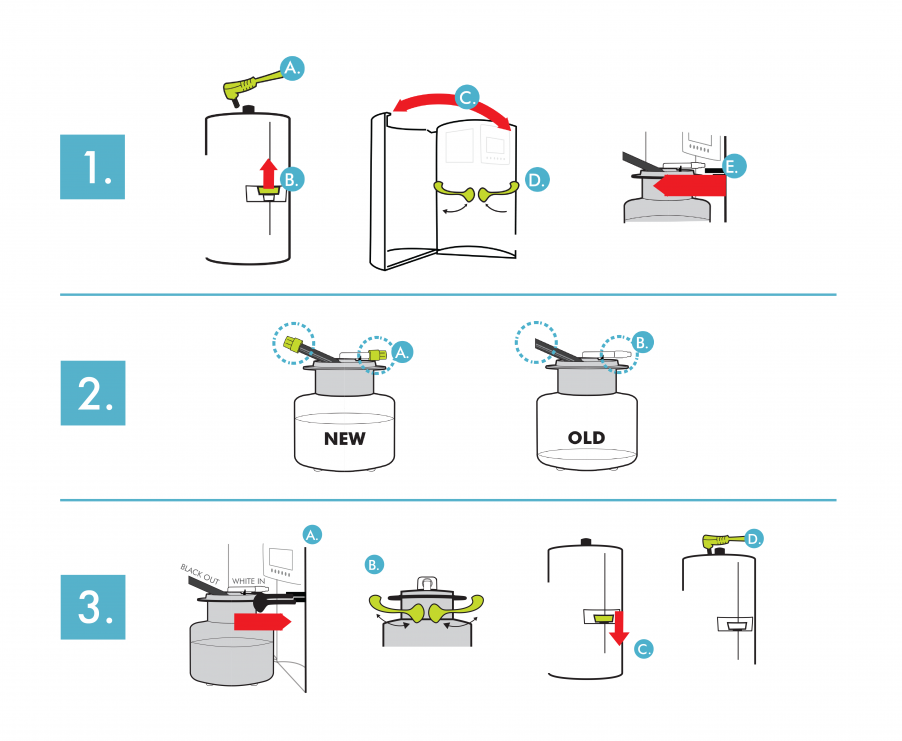 1.

A.

B.

C.

D.

E.

2.

A.

NEW

B.

OLD

3.

A.

BLACK OUT

WHITE IN

B.

C.

D.